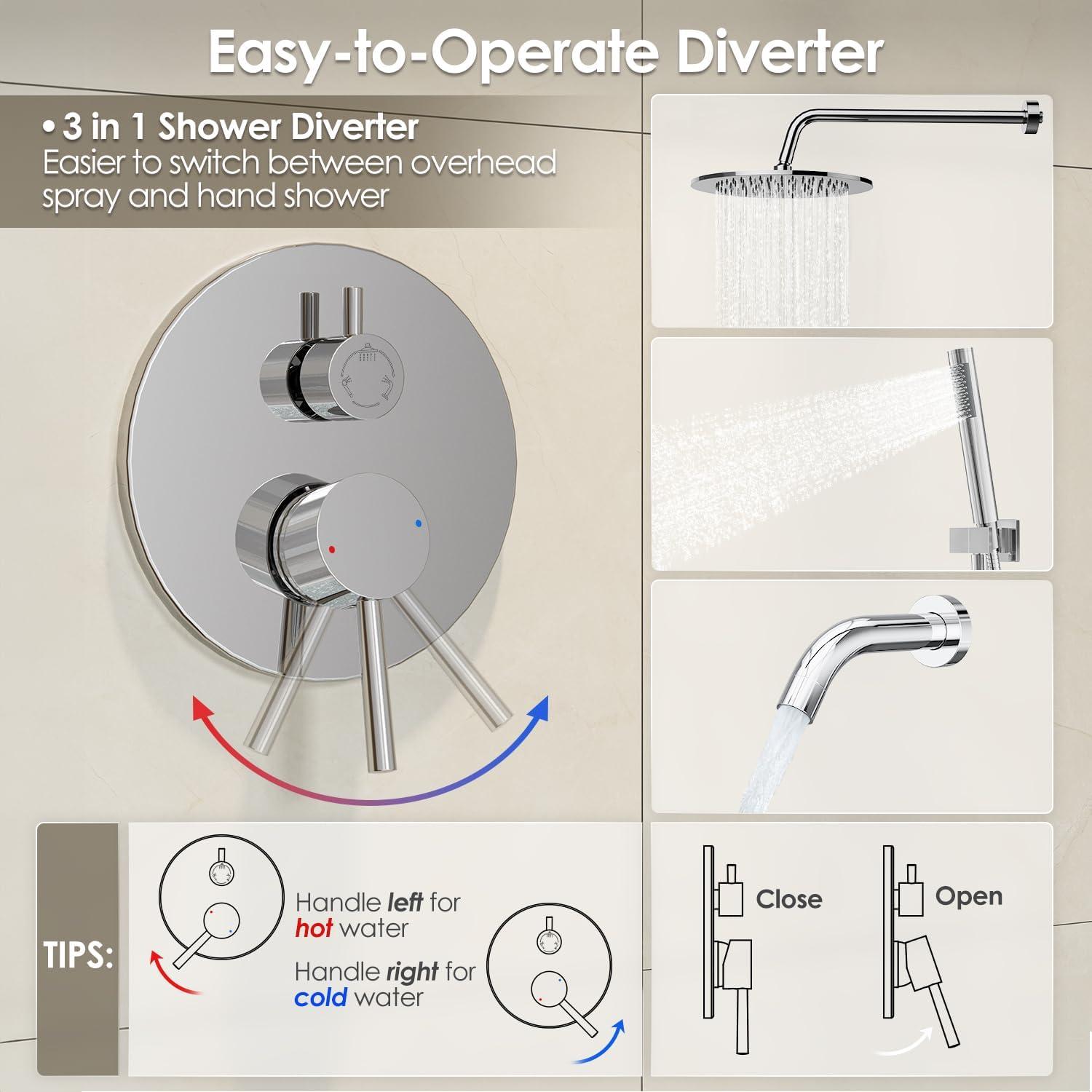 Easy-to-Operate Diverter

• 3 in 1 Shower Diverter
Easier to switch between overhead spray and hand shower

TIPS:

Handle left for hot water

Handle right for cold water

Close

Open