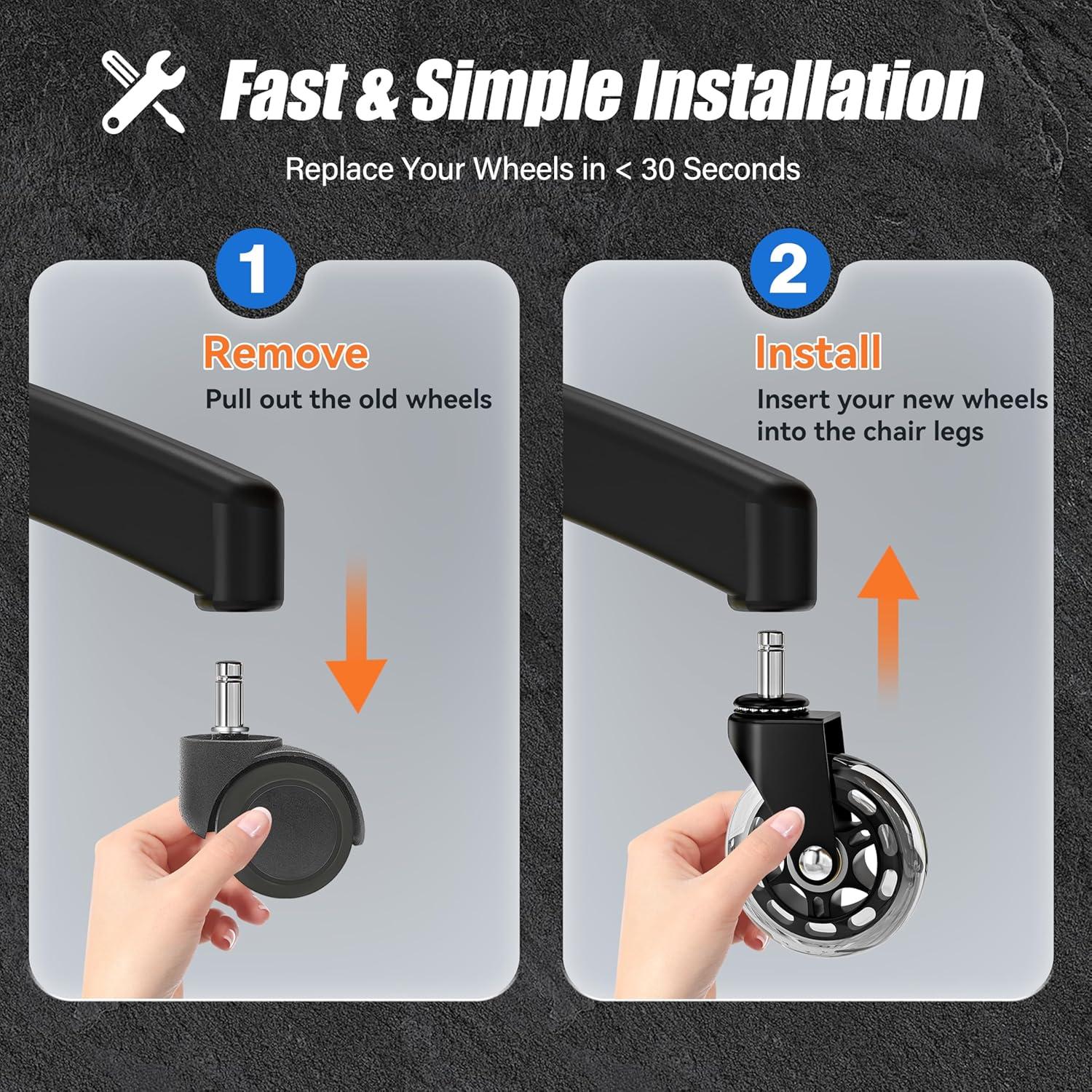 Fast & Simple Installation

Replace Your Wheels in < 30 Seconds

1

Remove

Pull out the old wheels

2

Install

Insert your new wheels into the chair legs