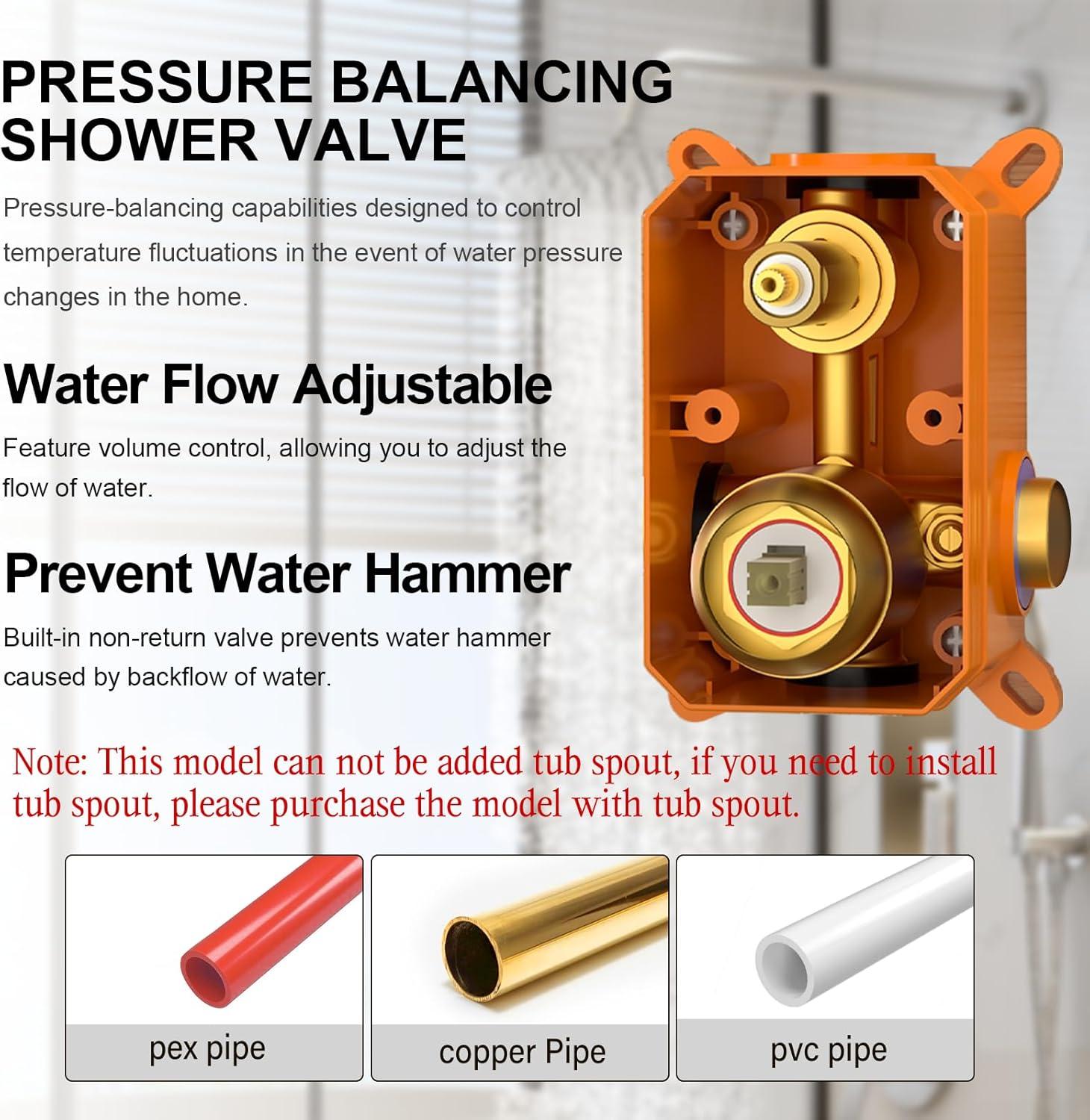 PRESSURE BALANCING SHOWER VALVE

Pressure-balancing capabilities designed to control temperature fluctuations in the event of water pressure changes in the home.

Water Flow Adjustable

Feature volume control, allowing you to adjust the flow of water.

Prevent Water Hammer

Built-in non-return valve prevents water hammer caused by backflow of water.

Note: This model can not be added tub spout, if you need to install tub spout, please purchase the model with tub spout.

pex pipe

copper Pipe

pvc pipe